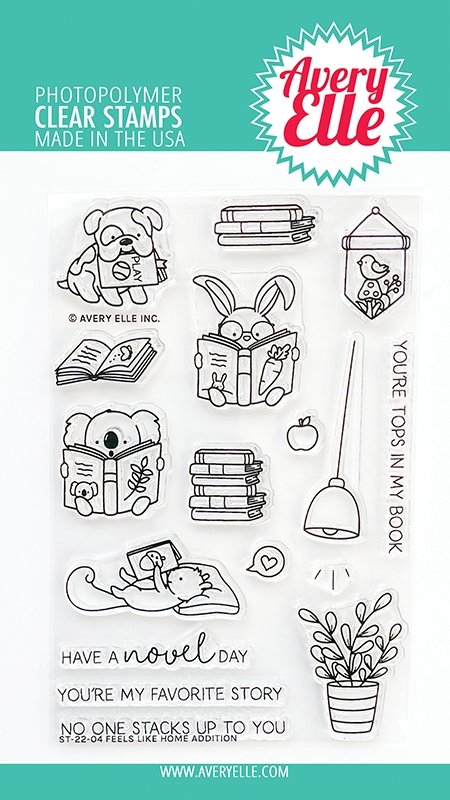 PHOTOPOLYMER
CLEAR STAMPS
MADE IN THE USA

Avery Elle

PLAY

© AVERY ELLE INC.

YOU'RE TOPS IN MY BOOK

HAVE A novel DAY

YOU'RE MY FAVORITE STORY

NO ONE STACKS UP TO YOU

ST-22-04 FEELS LIKE HOME ADDITION

WWW.AVERYELLE.COM