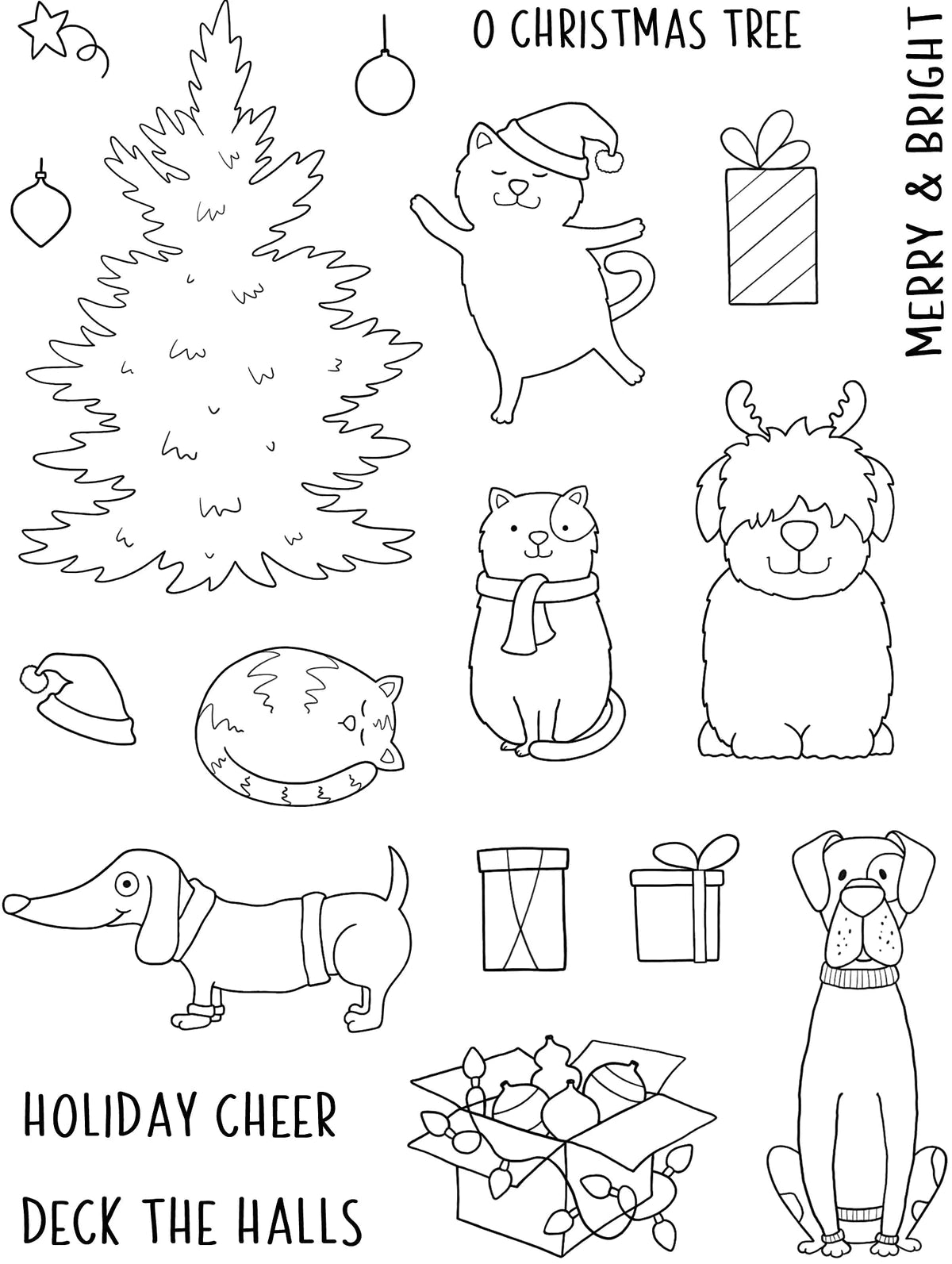 O CHRISTMAS TREE

MERRY & BRIGHT

HOLIDAY CHEER

DECK THE HALLS